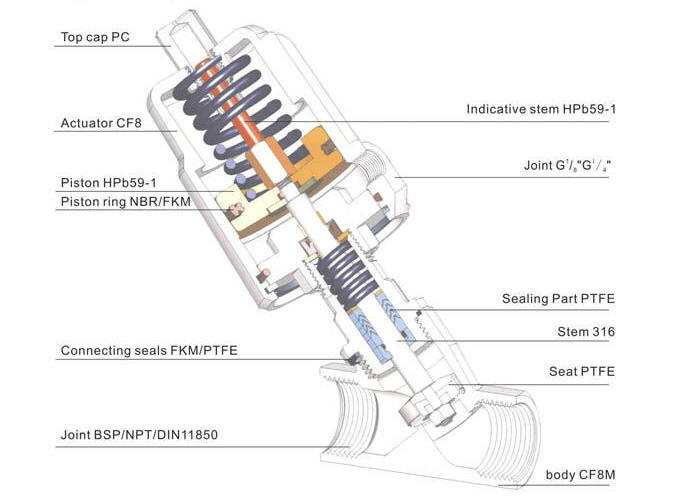 Top cap PC

Actuator CF8

Piston HPb59-1

Piston ring NBR/FKM

Connecting seals FKM/PTFE

Joint BSP/NPT/DIN11850

Indicative stem HPb59-1

Joint G$^1/_8$"G$^1/_4$"

Sealing Part PTFE

Stem 316

Seat PTFE

body CF8M